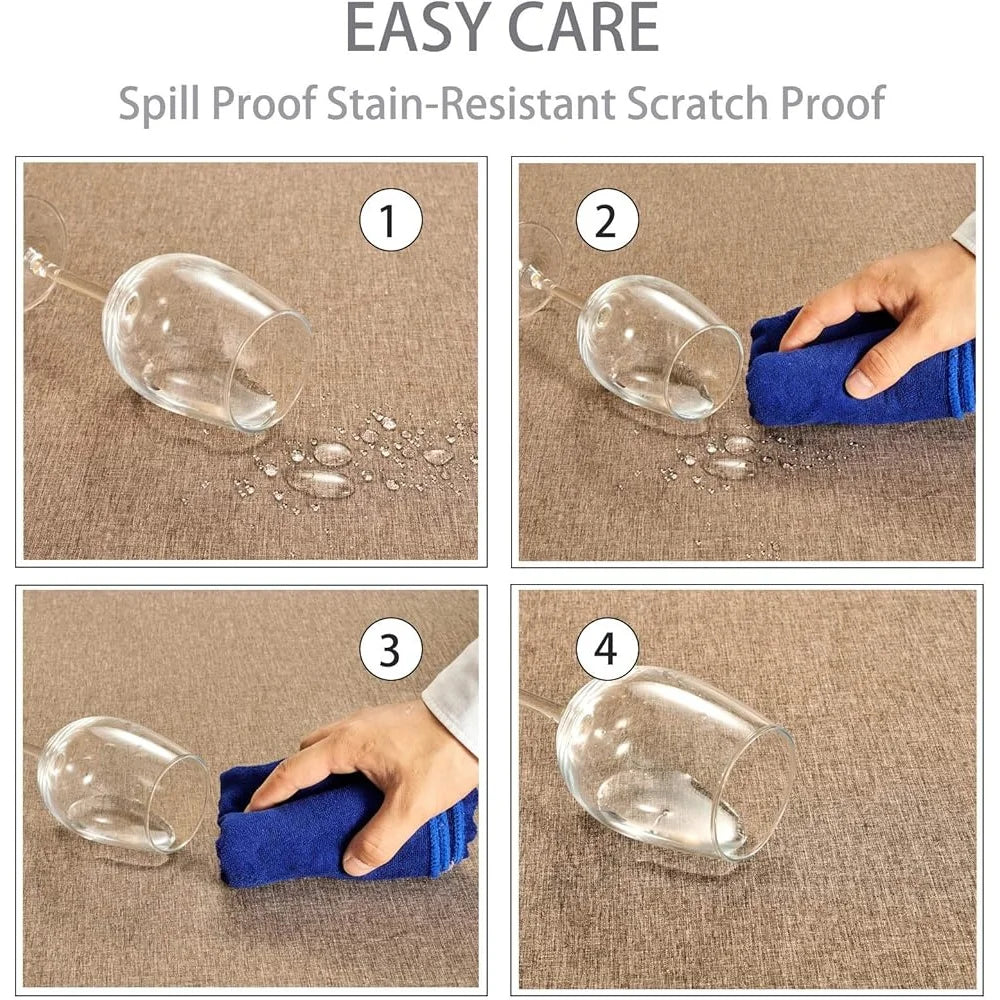 EASY CARE

Spill Proof Stain-Resistant Scratch Proof

1

2

3

4