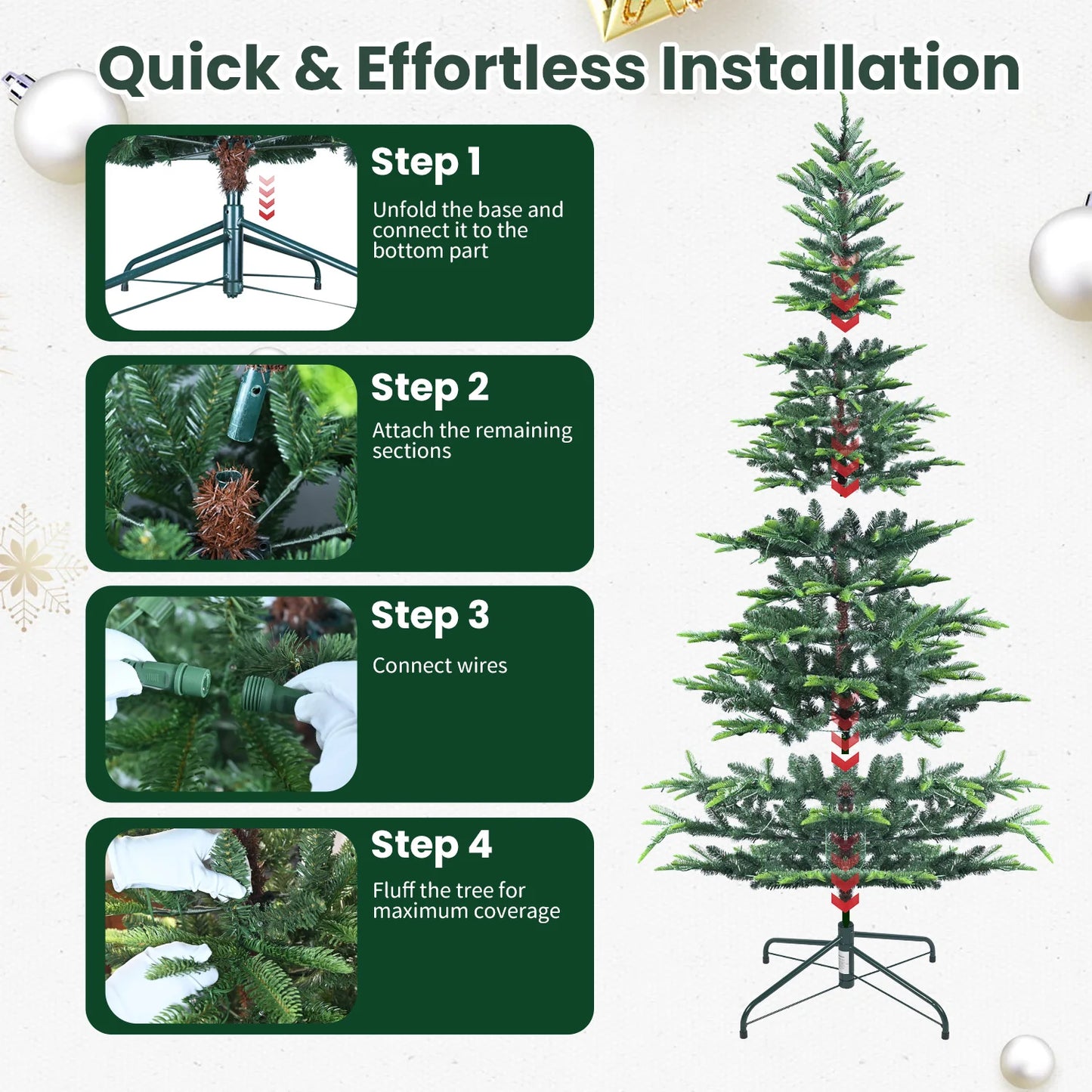 Quick & Effortless Installation

Step 1
Unfold the base and connect it to the bottom part

Step 2
Attach the remaining sections

Step 3
Connect wires

Step 4
Fluff the tree for maximum coverage