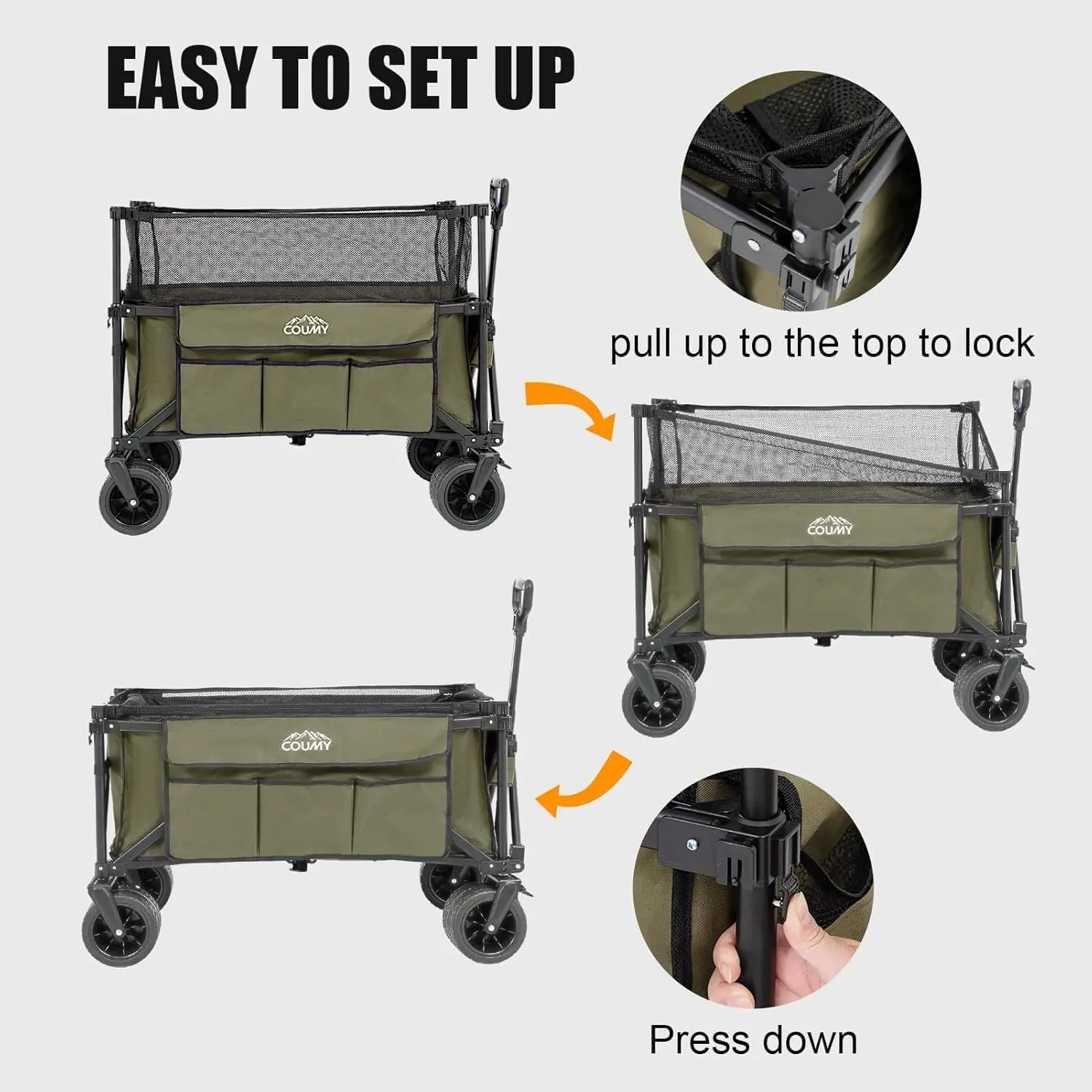 EASY TO SET UP

COUMY

pull up to the top to lock

COUMY

COUMY

Press down