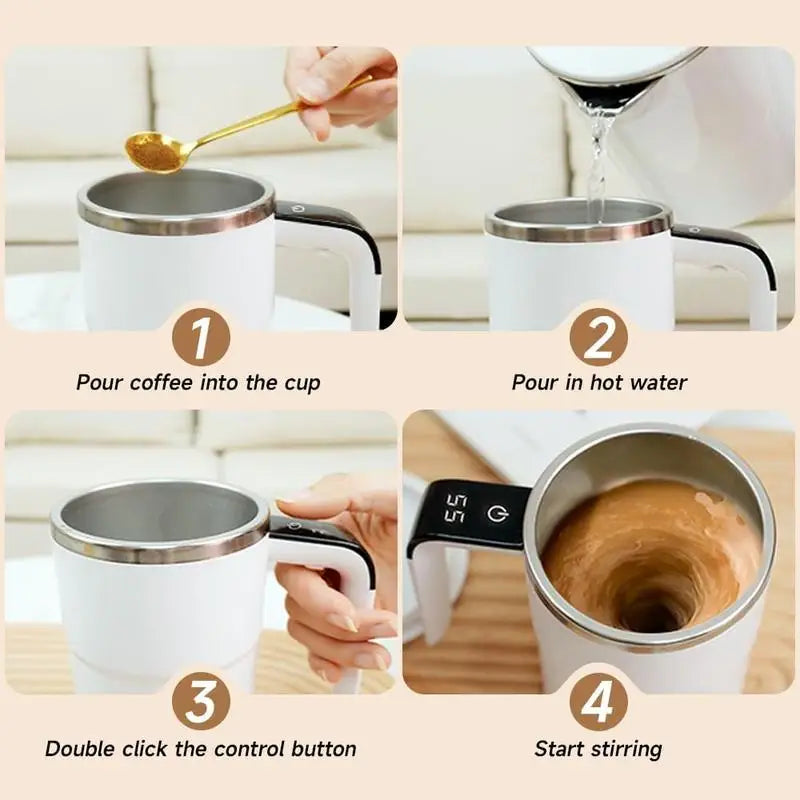 1
Pour coffee into the cup

2
Pour in hot water

3
Double click the control button

55

4
Start stirring