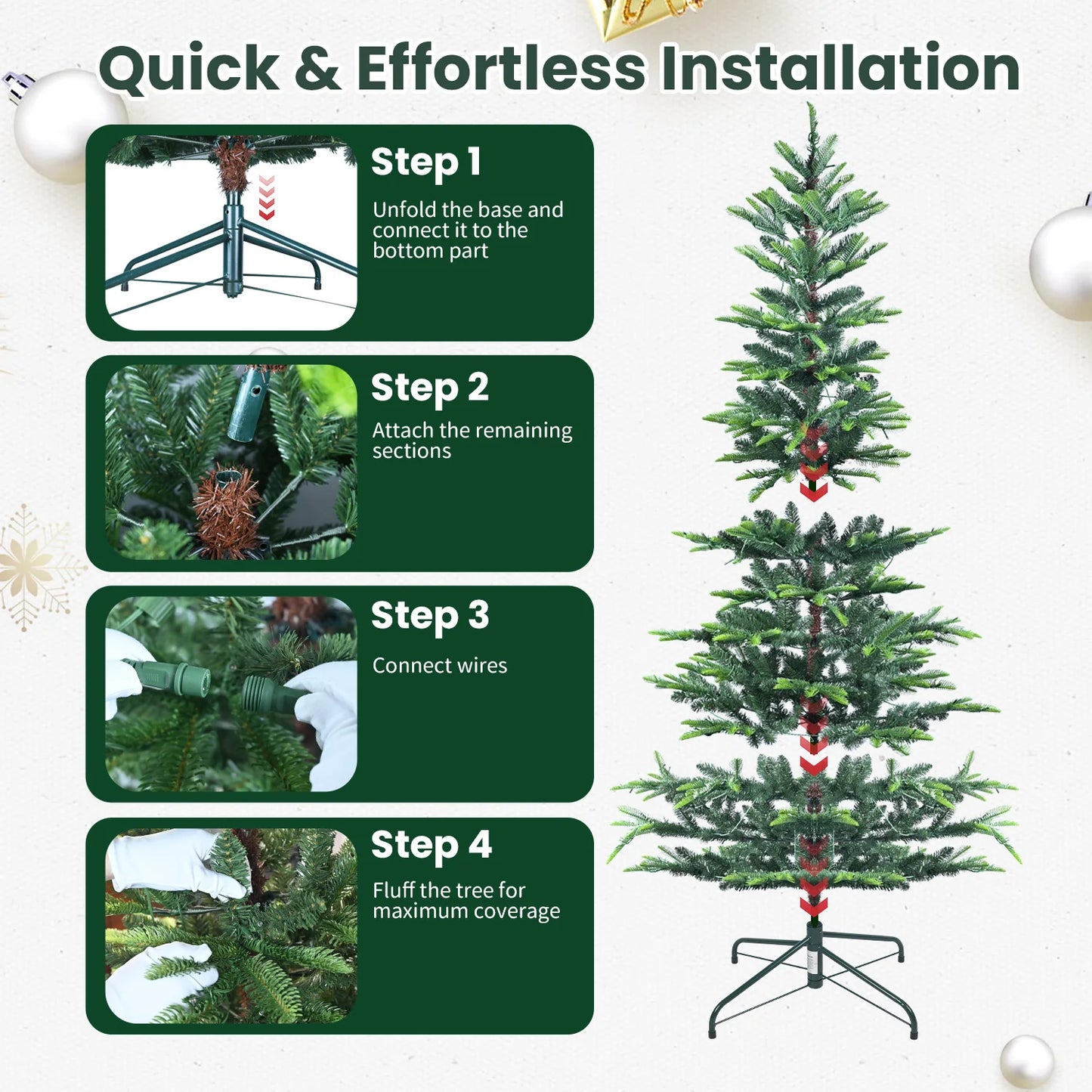 Quick & Effortless Installation

Step 1
Unfold the base and connect it to the bottom part

Step 2
Attach the remaining sections

Step 3
Connect wires

Step 4
Fluff the tree for maximum coverage